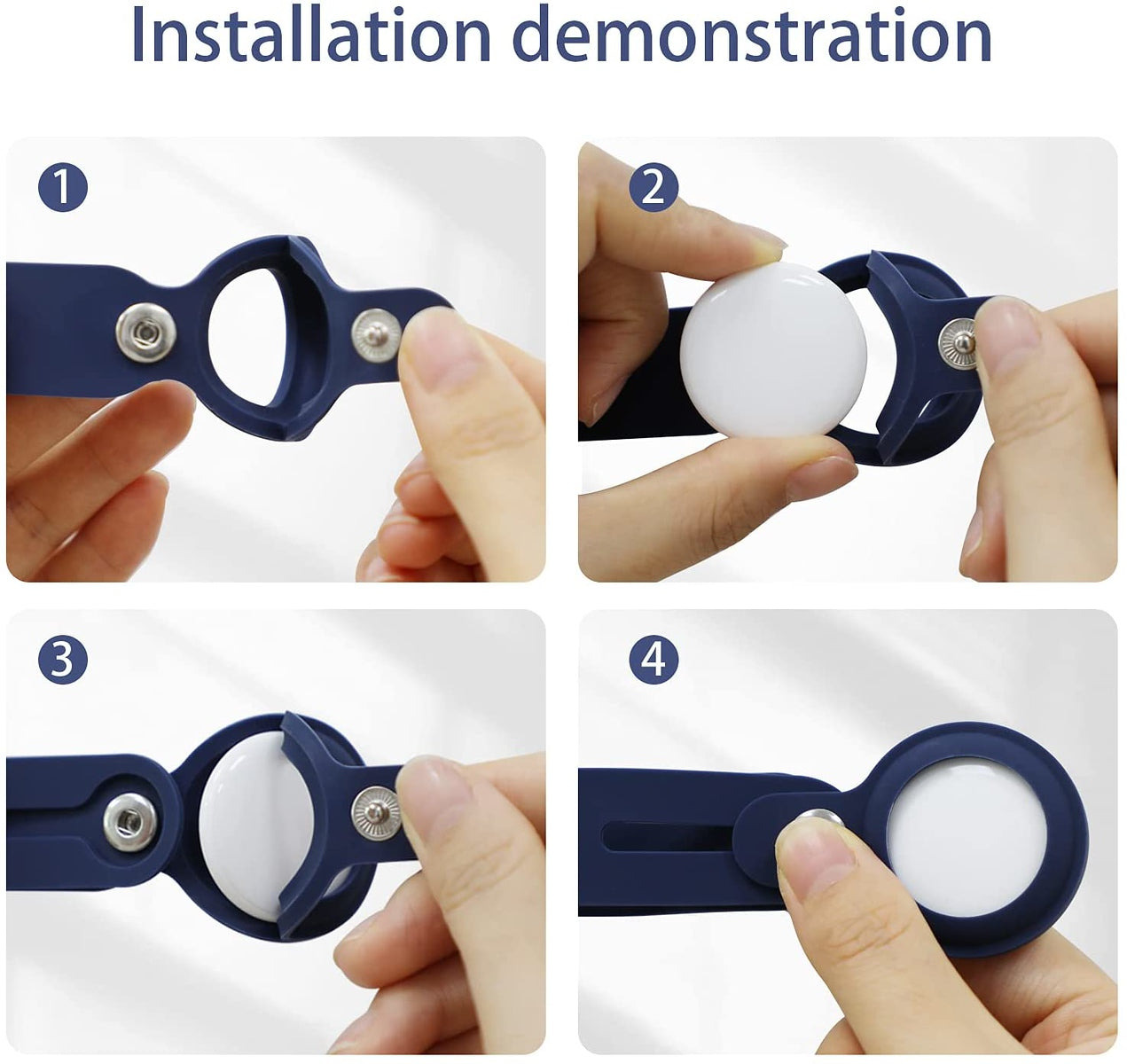 Installation demonstration

1

2

3

4